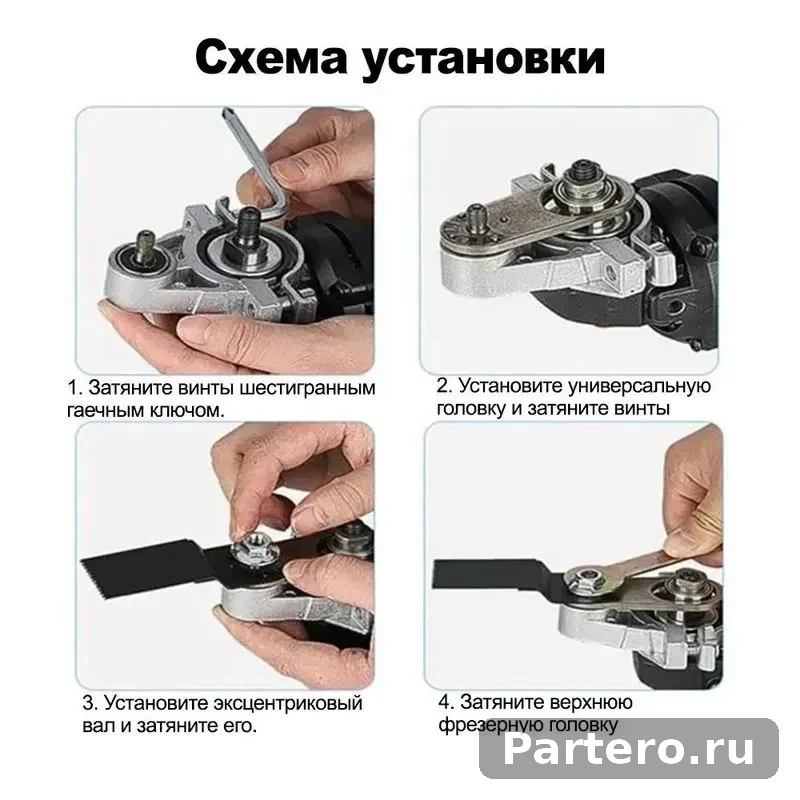 Схема установки

1. Затяните винты шестигранным гаечным ключом.

2. Установите универсальную головку и затяните винты

3. Установите эксцентриковый вал и затяните его.

4. Затяните верхнюю фрезерную головку

Partero.ru