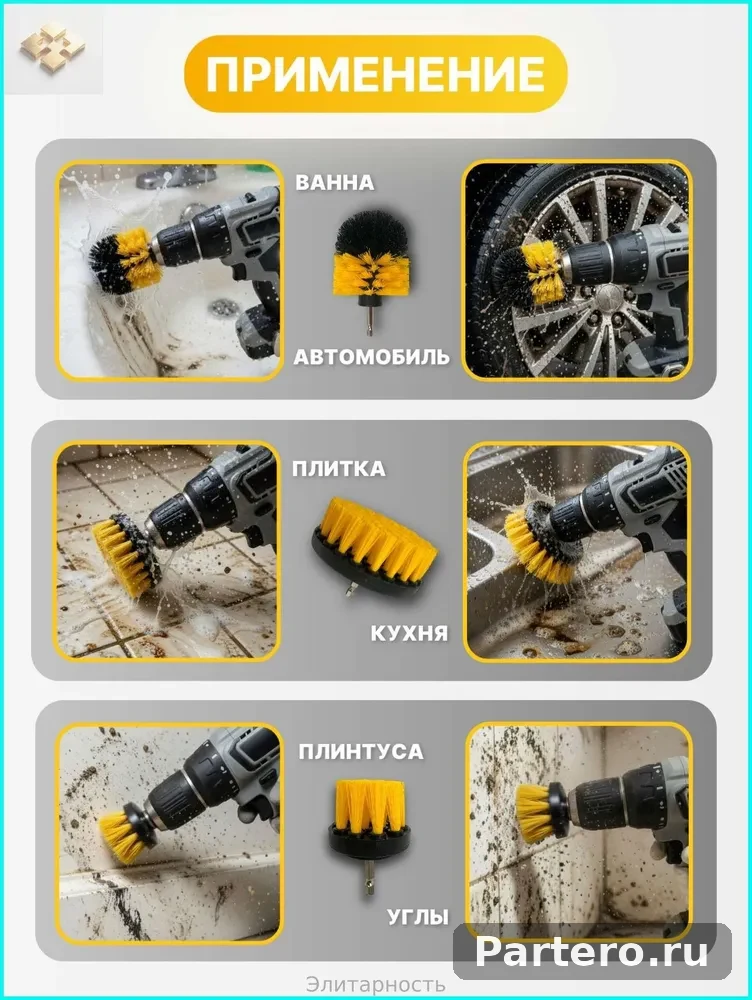 ПРИМЕНЕНИЕ

ВАННА

АВТОМОБИЛЬ

ПЛИТКА

КУХНЯ

ПЛИНТУСА

УГЛЫ

Partero.ru

Элитарность