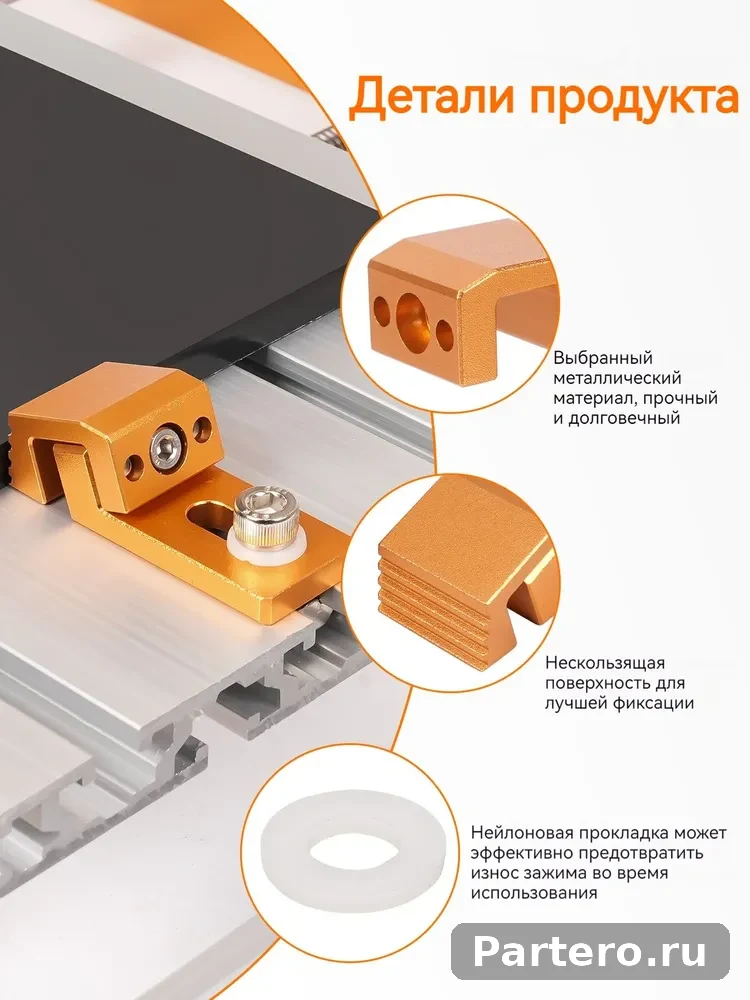 Детали продукта

Выбранный металлический материал, прочный и долговечный

Нескользящая поверхность для лучшей фиксации

Нейлоновая прокладка может эффективно предотвратить износ зажима во время использования

Partero.ru